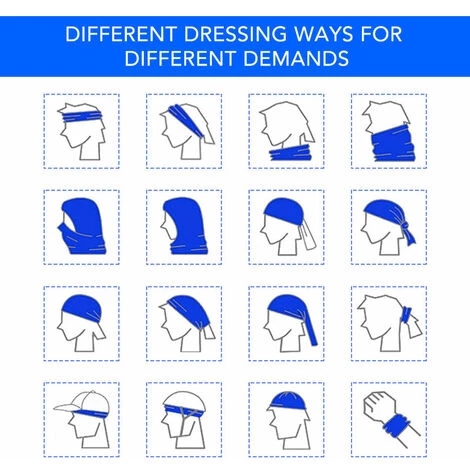 DIFFERENT DRESSING WAYS FOR DIFFERENT DEMANDS