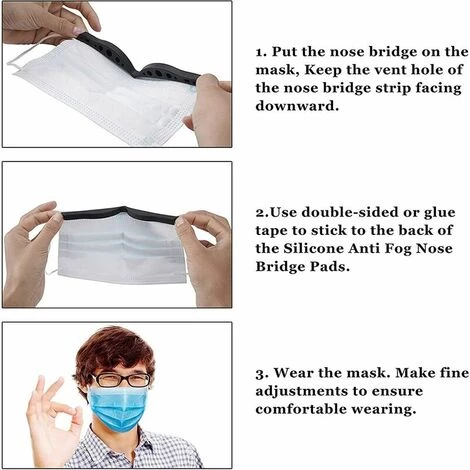 1. Put the nose bridge on the mask, Keep the vent hole of the nose bridge strip facing downward.

2.Use double-sided or glue tape to stick to the back of the Silicone Anti Fog Nose Bridge Pads.

3. Wear the mask. Make fine adjustments to ensure comfortable wearing.