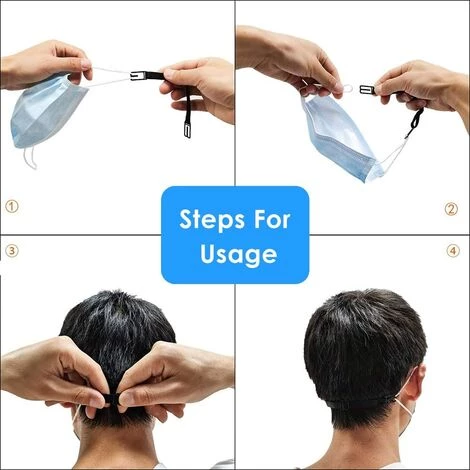 ①

②

Steps For Usage

③

④