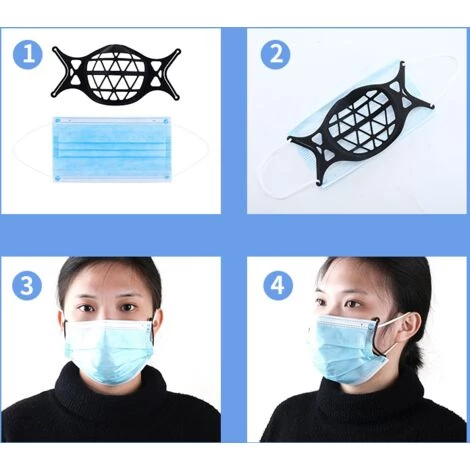 1
2
3
4