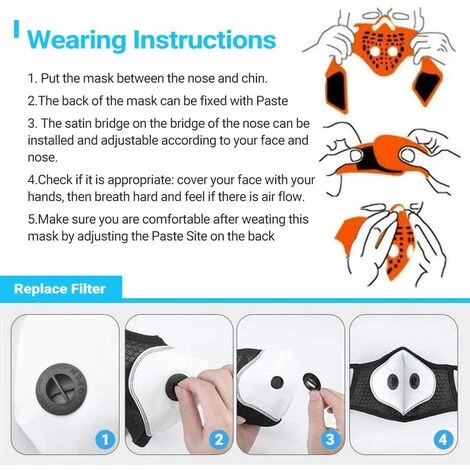 Wearing Instructions

1. Put the mask between the nose and chin.

2.The back of the mask can be fixed with Paste

3. The satin bridge on the bridge of the nose can be installed and adjustable according to your face and nose.

4.Check if it is appropriate: cover your face with your hands, then breath hard and feel if there is air flow.

5.Make sure you are comfortable after weating this mask by adjusting the Paste Site on the back

Replace Filter

1

2

3

4