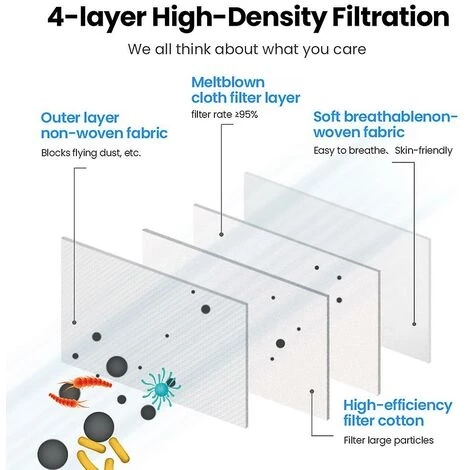 4-layer High-Density Filtration

We all think about what you care

Outer layer non-woven fabric

Blocks flying dust, etc.

Meltblown cloth filter layer

filter rate ≥95%

Soft breathablenon-woven fabric

Easy to breathe、Skin-friendly

High-efficiency filter cotton

Filter large particles