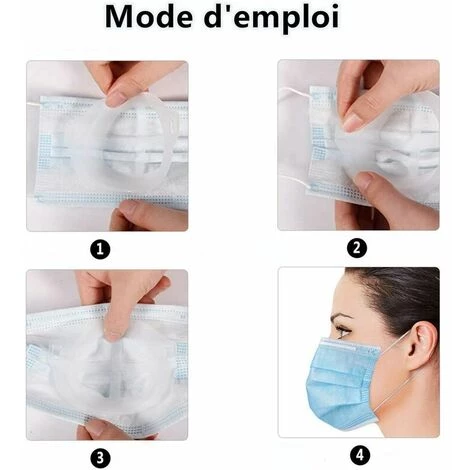 Mode d'emploi

1

2

3

4