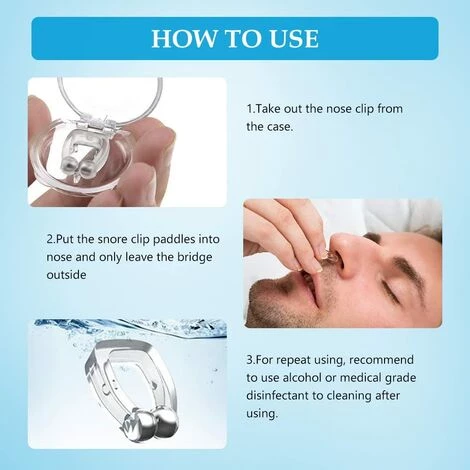 HOW TO USE

1.Take out the nose clip from the case.

2.Put the snore clip paddles into nose and only leave the bridge outside

3.For repeat using, recommend to use alcohol or medical grade disinfectant to cleaning after using.