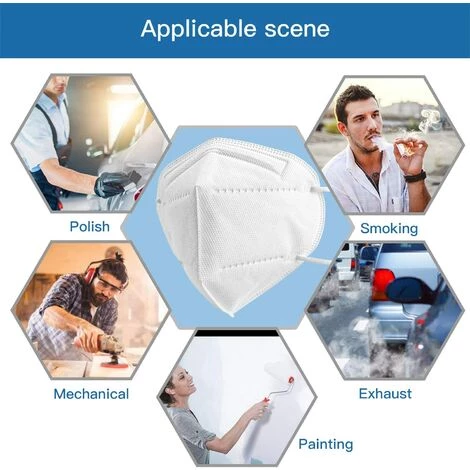 Applicable scene

Polish

Smoking

Mechanical

Exhaust

Painting