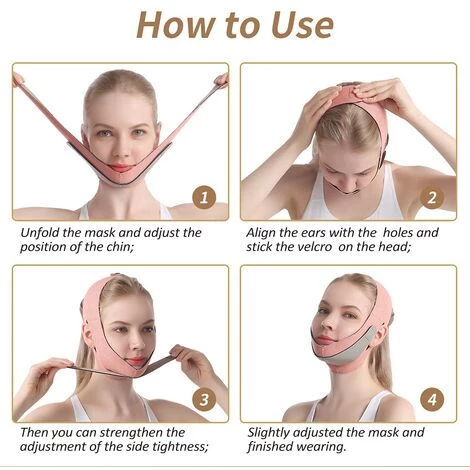 How to Use

1

Unfold the mask and adjust the position of the chin;

2

Align the ears with the holes and stick the velcro on the head;

3

Then you can strengthen the adjustment of the side tightness;

4

Slightly adjusted the mask and finished wearing.