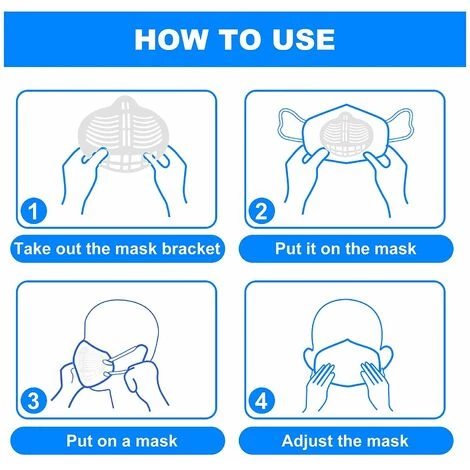 HOW TO USE

1

Take out the mask bracket

2

Put it on the mask

3

Put on a mask

4

Adjust the mask