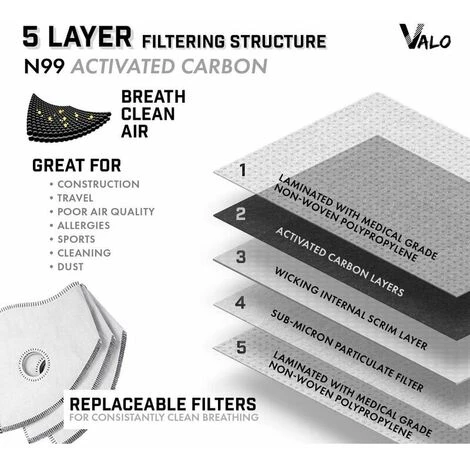 5 LAYER FILTERING STRUCTURE

VALO

N99 ACTIVATED CARBON

BREATH CLEAN AIR

GREAT FOR

• CONSTRUCTION
• TRAVEL
• POOR AIR QUALITY
• ALLERGIES
• SPORTS
• CLEANING
• DUST

1 LAMINATED WITH MEDICAL GRADE NON-WOVEN POLYPROPYLENE

2 ACTIVATED CARBON LAYERS

3 WICKING INTERNAL SCRIM LAYER

4 SUB-MICRON PARTICULATE FILTER

5 LAMINATED WITH MEDICAL GRADE NON-WOVEN POLYPROPYLENE

REPLACEABLE FILTERS
FOR CONSISTANTLY CLEAN BREATHING