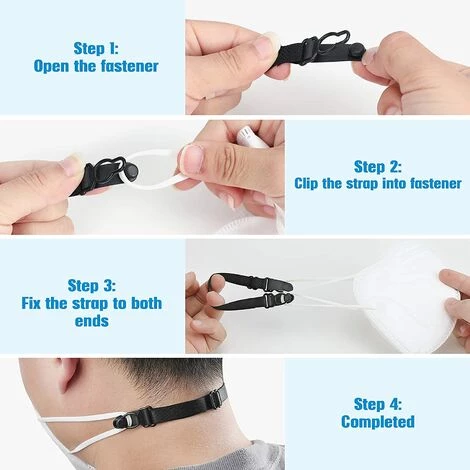 Step 1:
Open the fastener

Step 2:
Clip the strap into fastener

Step 3:
Fix the strap to both ends

Step 4:
Completed