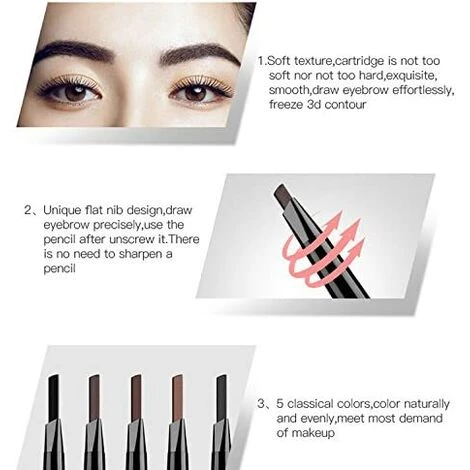 1.Soft texture,cartridge is not too soft nor not too hard,exquisite, smooth,draw eyebrow effortlessly, freeze 3d contour

2、Unique flat nib design,draw eyebrow precisely,use the pencil after unscrew it.There is no need to sharpen a pencil

3、5 classical colors,color naturally and evenly,meet most demand of makeup