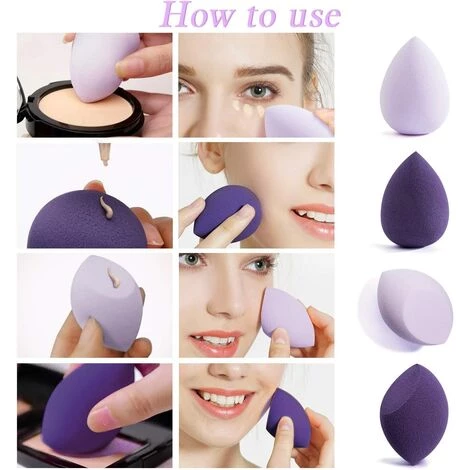 How to use