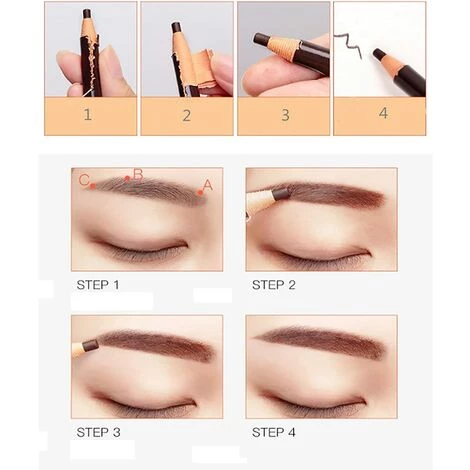 1

2

3

4

C B A

STEP 1

STEP 2

STEP 3

STEP 4