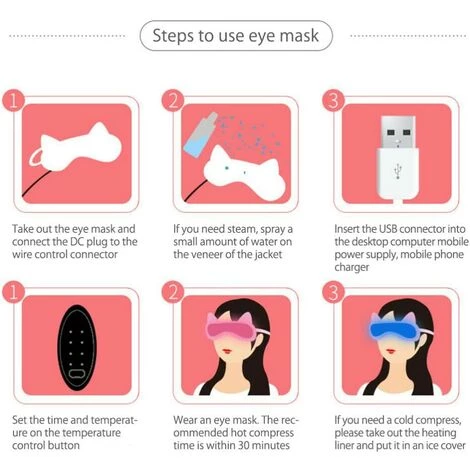 Steps to use eye mask

1

Take out the eye mask and connect the DC plug to the wire control connector

2

If you need steam, spray a small amount of water on the veneer of the jacket

3

Insert the USB connector into the desktop computer mobile power supply, mobile phone charger

1

Set the time and temperature on the temperature control button

2

Wear an eye mask. The recommended hot compress time is within 30 minutes

3

If you need a cold compress, please take out the heating liner and put it in an ice cover