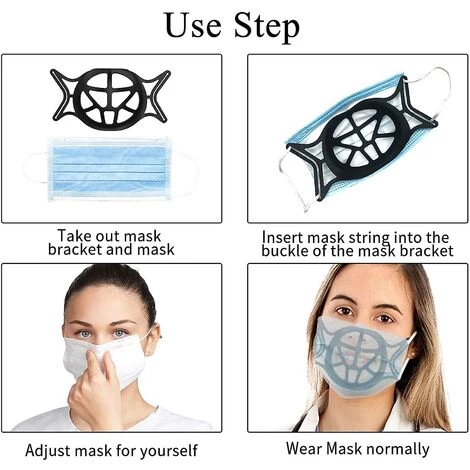 Use Step

Take out mask bracket and mask

Insert mask string into the buckle of the mask bracket

Adjust mask for yourself

Wear Mask normally