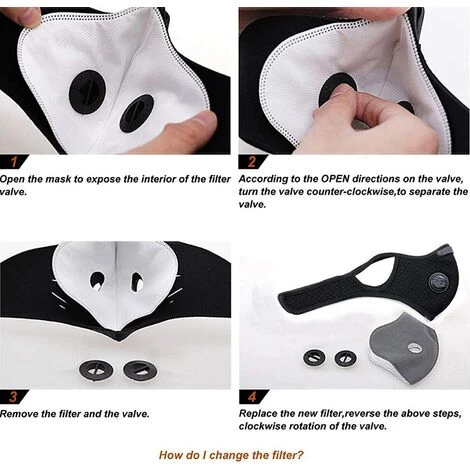 1

Open the mask to expose the interior of the filter valve.

2

According to the OPEN directions on the valve, turn the valve counter-clockwise,to separate the valve.

3

Remove the filter and the valve.

4

Replace the new filter,reverse the above steps, clockwise rotation of the valve.

How do I change the filter?