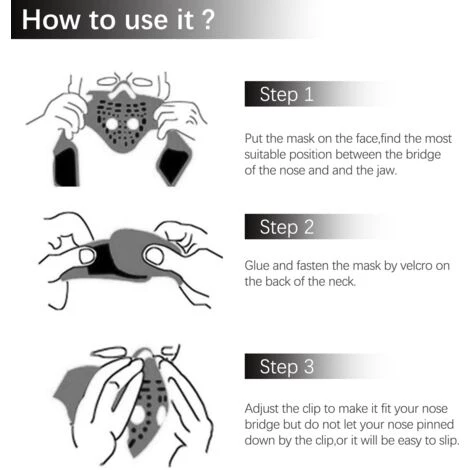 How to use it ?

Step 1

Put the mask on the face,find the most suitable position between the bridge of the nose and and the jaw.

Step 2

Glue and fasten the mask by velcro on the back of the neck.

Step 3

Adjust the clip to make it fit your nose bridge but do not let your nose pinned down by the clip,or it will be easy to slip.