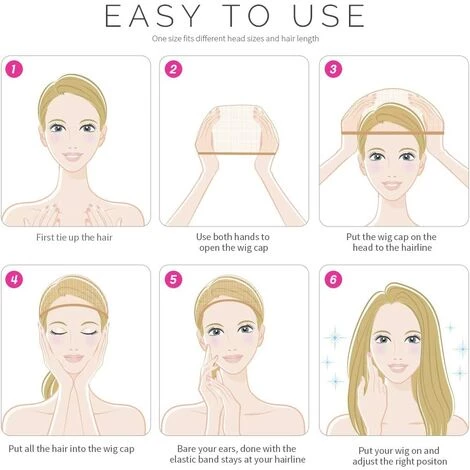 EASY TO USE

One size fits different head sizes and hair length

1

First tie up the hair

2

Use both hands to open the wig cap

3

Put the wig cap on the head to the hairline

4

Put all the hair into the wig cap

5

Bare your ears, done with the elastic band stays at your hairline

6

Put your wig on and adjust the right positon