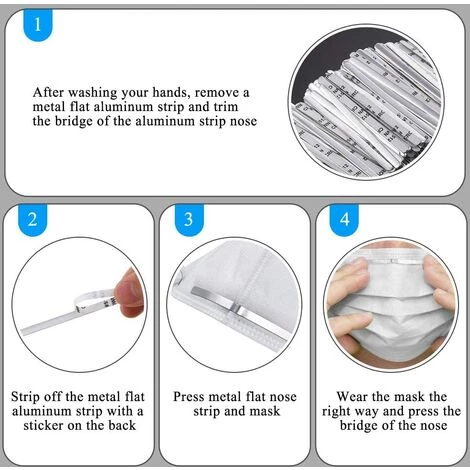 1

After washing your hands, remove a metal flat aluminum strip and trim the bridge of the aluminum strip nose

2

Strip off the metal flat aluminum strip with a sticker on the back

3

Press metal flat nose strip and mask

4

Wear the mask the right way and press the bridge of the nose