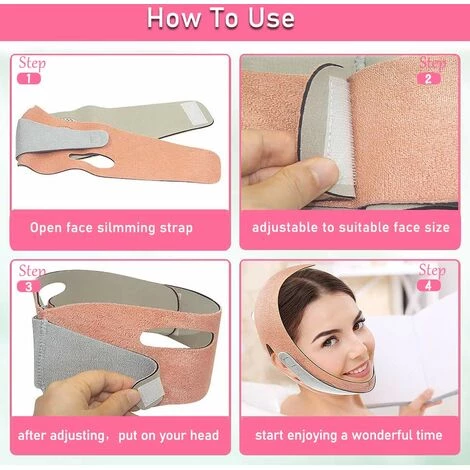 How To Use

Step 1

Open face silmming strap

Step 2

adjustable to suitable face size

Step 3

after adjusting, put on your head

Step 4

start enjoying a wonderful time