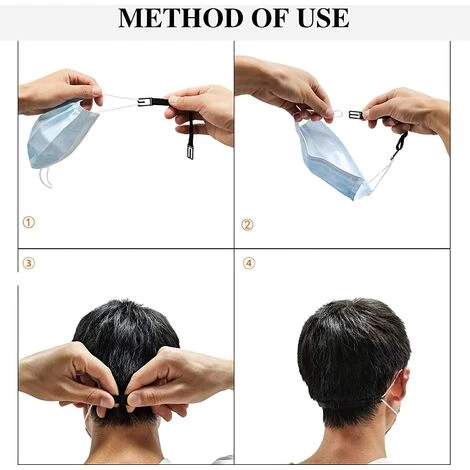 METHOD OF USE

①

②

③

④