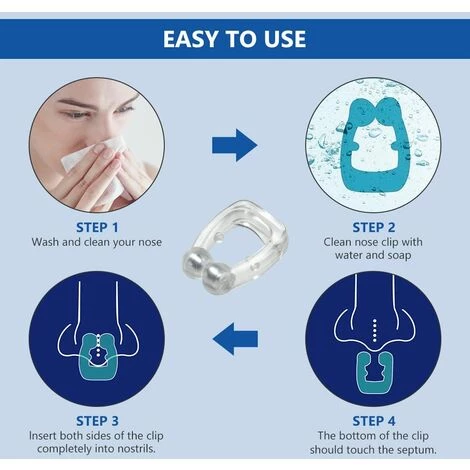 EASY TO USE

STEP 1
Wash and clean your nose

STEP 2
Clean nose clip with water and soap

STEP 3
Insert both sides of the clip completely into nostrils.

STEP 4
The bottom of the clip should touch the septum.