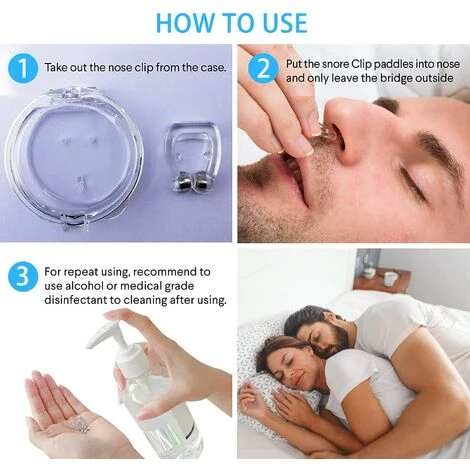 HOW TO USE

1 Take out the nose clip from the case.

2 Put the snore Clip paddles into nose and only leave the bridge outside

3 For repeat using, recommend to use alcohol or medical grade disinfectant to cleaning after using.