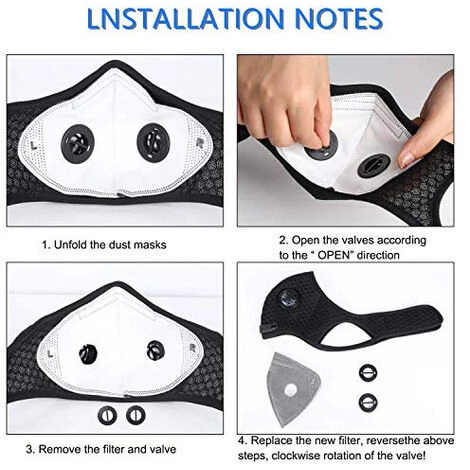 LNSTALLATION NOTES

L

R

1. Unfold the dust masks

2. Open the valves according to the " OPEN" direction

L

R

3. Remove the filter and valve

4. Replace the new filter, reversethe above steps, clockwise rotation of the valve!