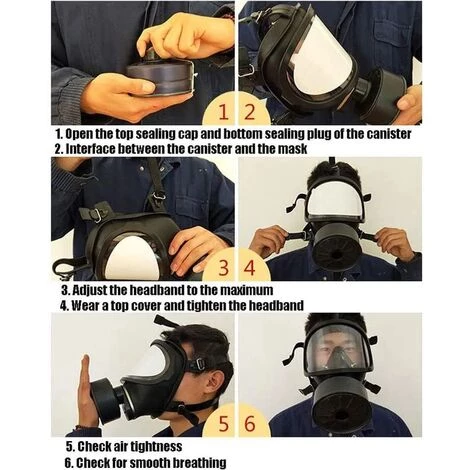 1 2

1. Open the top sealing cap and bottom sealing plug of the canister
2. Interface between the canister and the mask

3 4

3. Adjust the headband to the maximum
4. Wear a top cover and tighten the headband

5 6

5. Check air tightness
6. Check for smooth breathing