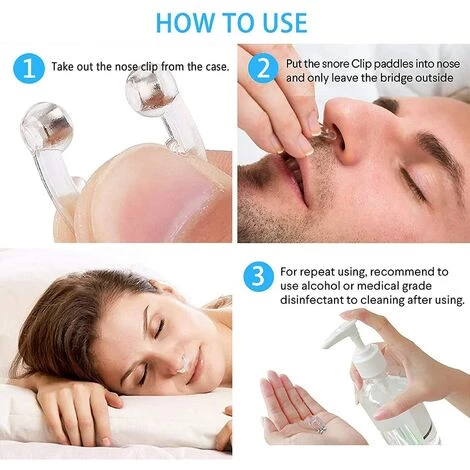 HOW TO USE

1 Take out the nose clip from the case.

2 Put the snore Clip paddles into nose and only leave the bridge outside

3 For repeat using, recommend to use alcohol or medical grade disinfectant to cleaning after using.