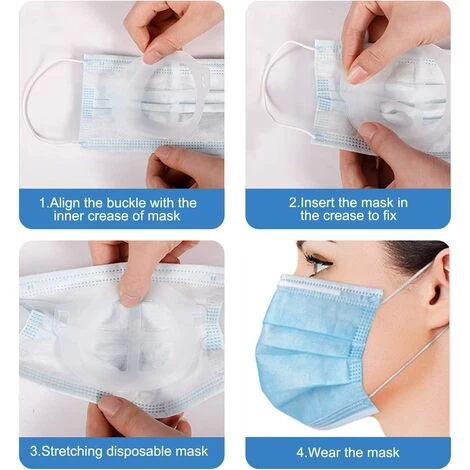 1.Align the buckle with the inner crease of mask

2.Insert the mask in the crease to fix

3.Stretching disposable mask

4.Wear the mask