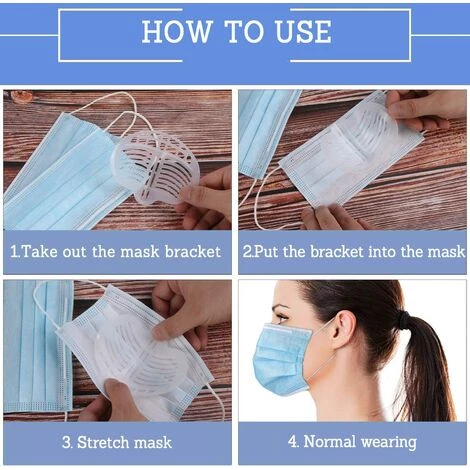 HOW TO USE

1.Take out the mask bracket

2.Put the bracket into the mask

3. Stretch mask

4. Normal wearing