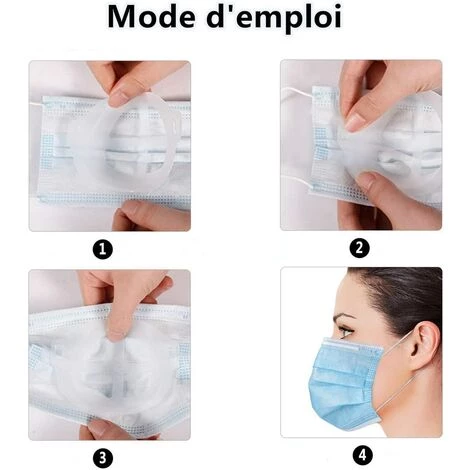 Mode d'emploi

1

2

3

4