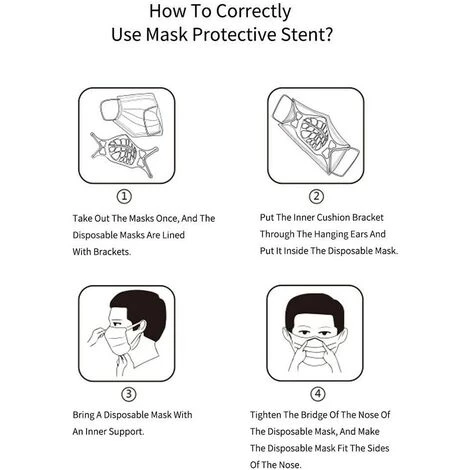 How To Correctly
Use Mask Protective Stent?

①

Take Out The Masks Once, And The Disposable Masks Are Lined With Brackets.

②

Put The Inner Cushion Bracket Through The Hanging Ears And Put It Inside The Disposable Mask.

③

Bring A Disposable Mask With An Inner Support.

④

Tighten The Bridge Of The Nose Of The Disposable Mask, And Make The Disposable Mask Fit The Sides Of The Nose.