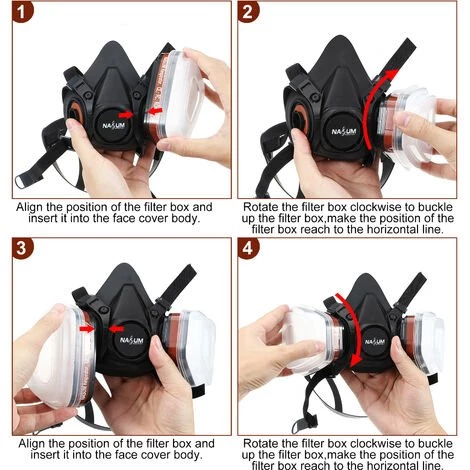 1

NASUM

Align the position of the filter box and insert it into the face cover body.

2

NASUM

Rotate the filter box clockwise to buckle up the filter box,make the position of the filter box reach to the horizontal line.

3

NASUM

Align the position of the filter box and insert it into the face cover body.

4

NASUM

Rotate the filter box clockwise to buckle up the filter box,make the position of the filter box reach to the horizontal line.