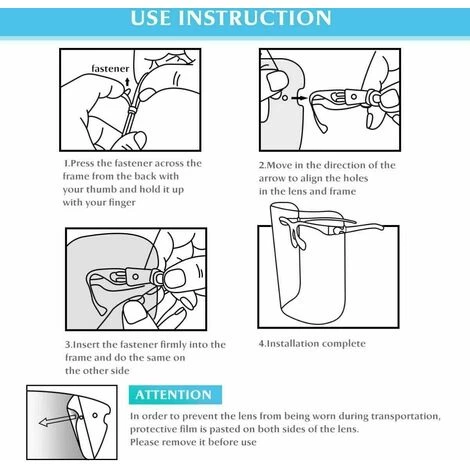 USE INSTRUCTION

fastener

1.Press the fastener across the frame from the back with your thumb and hold it up with your finger

2.Move in the direction of the arrow to align the holes in the lens and frame

3.Insert the fastener firmly into the frame and do the same on the other side

4.Installation complete

ATTENTION

In order to prevent the lens from being worn during transportation, protective film is pasted on both sides of the lens. Please remove it before use