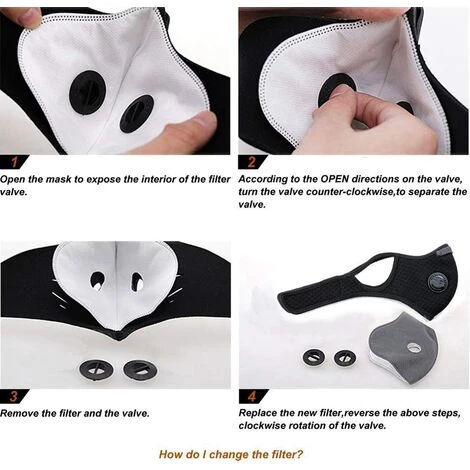 1

Open the mask to expose the interior of the filter valve.

2

According to the OPEN directions on the valve, turn the valve counter-clockwise,to separate the valve.

3

Remove the filter and the valve.

4

Replace the new filter,reverse the above steps, clockwise rotation of the valve.

How do I change the filter?