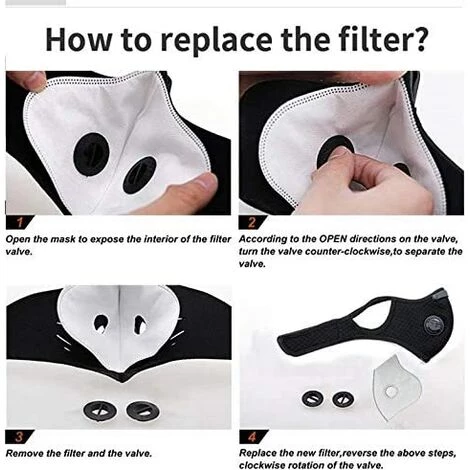 How to replace the filter?

1
Open the mask to expose the interior of the filter valve.

2
According to the OPEN directions on the valve, turn the valve counter-clockwise,to separate the valve.

3
Remove the filter and the valve.

4
Replace the new filter,reverse the above steps, clockwise rotation of the valve.