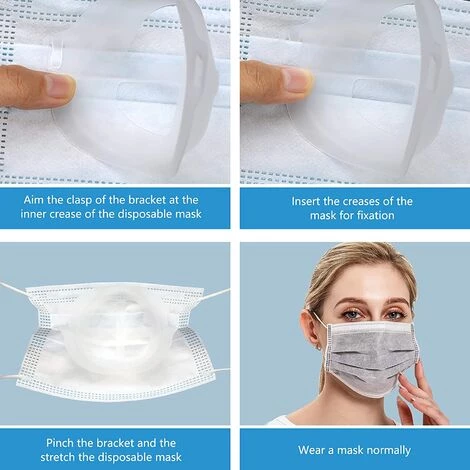 Aim the clasp of the bracket at the inner crease of the disposable mask

Insert the creases of the mask for fixation

Pinch the bracket and the stretch the disposable mask

Wear a mask normally