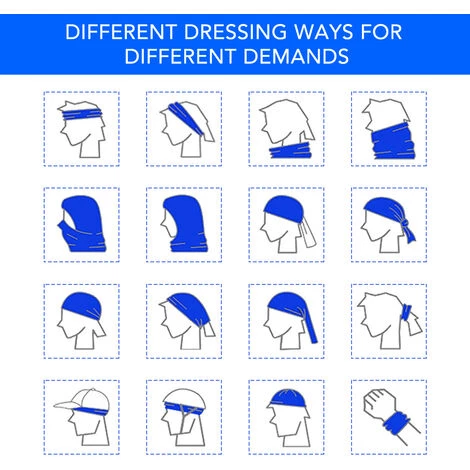 DIFFERENT DRESSING WAYS FOR DIFFERENT DEMANDS