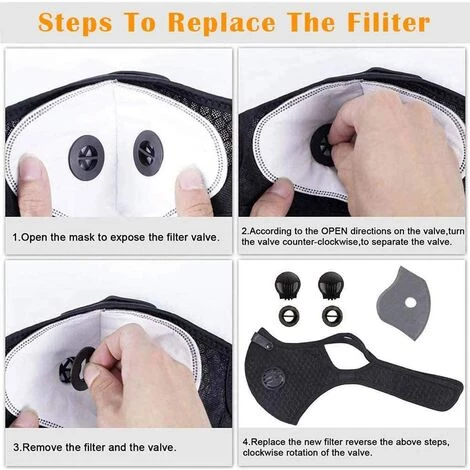 Steps To Replace The Filiter

1.Open the mask to expose the filter valve.

2.According to the OPEN directions on the valve,turn the valve counter-clockwise,to separate the valve.

3.Remove the filter and the valve.

4.Replace the new filter reverse the above steps, clockwise rotation of the valve.