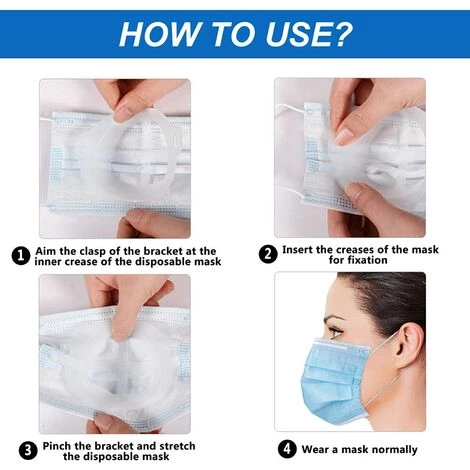 HOW TO USE?

1 Aim the clasp of the bracket at the inner crease of the disposable mask

2 Insert the creases of the mask for fixation

3 Pinch the bracket and stretch the disposable mask

4 Wear a mask normally