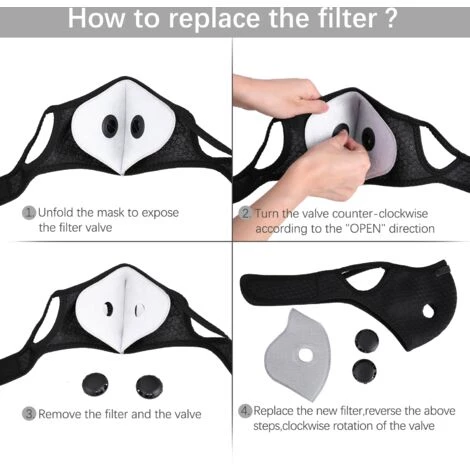 How to replace the filter ?

1 Unfold the mask to expose the filter valve

2 Turn the valve counter-clockwise according to the "OPEN" direction

3 Remove the filter and the valve

4 Replace the new filter,reverse the above steps,clockwise rotation of the valve