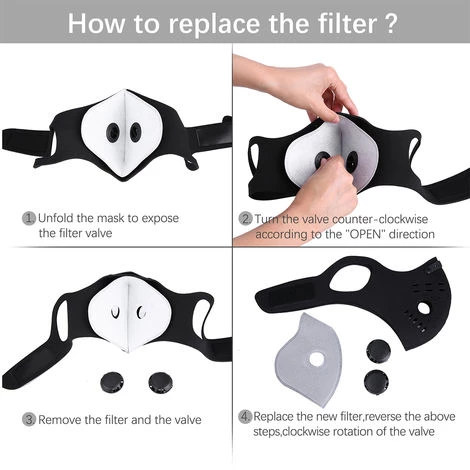 How to replace the filter ?

1. Unfold the mask to expose the filter valve

2. Turn the valve counter-clockwise according to the "OPEN" direction

3. Remove the filter and the valve

4. Replace the new filter,reverse the above steps,clockwise rotation of the valve